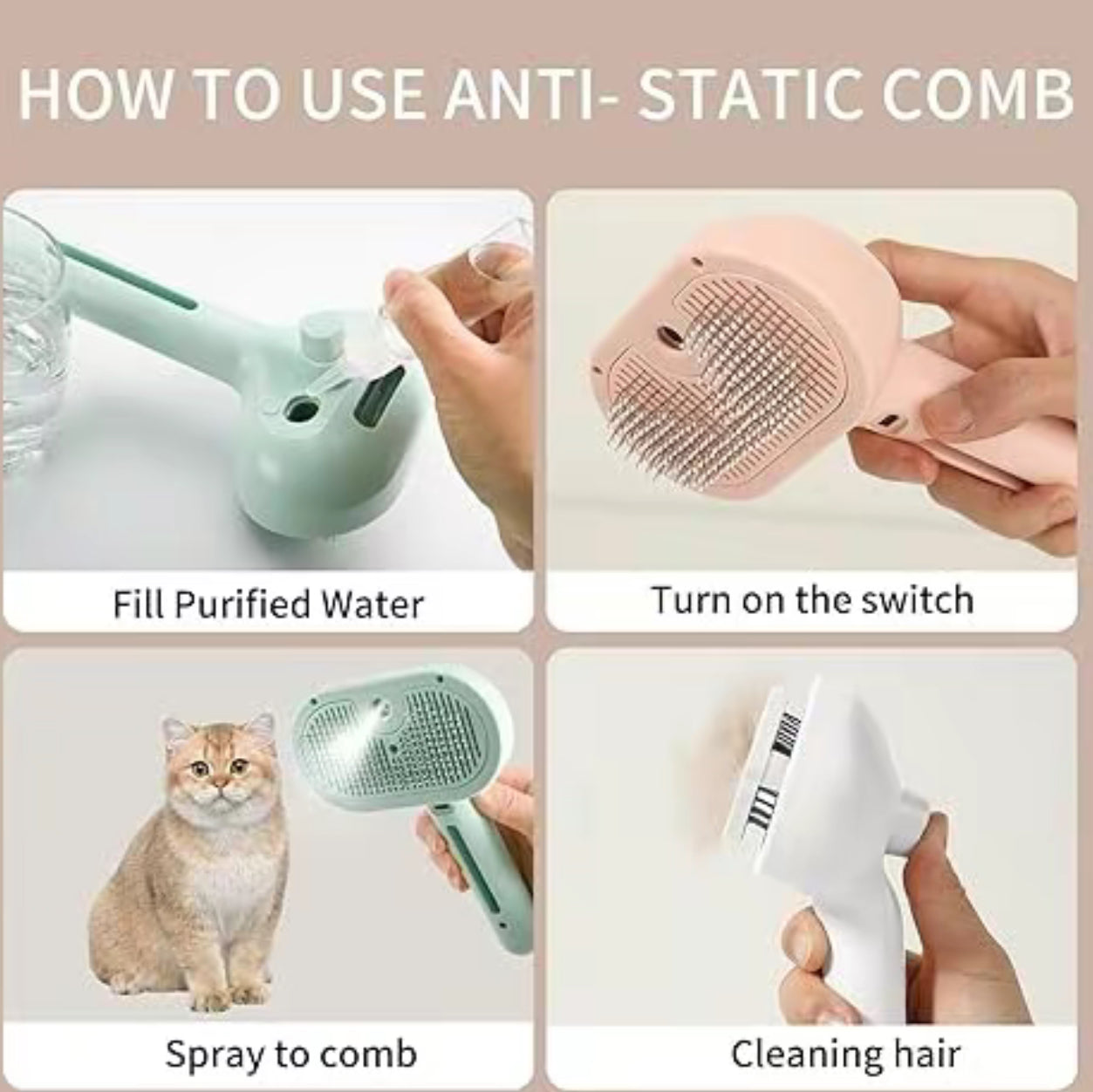 HOW TO USE ANTI- STATIC COMB

Fill Purified Water

Turn on the switch

Spray to comb

Cleaning hair