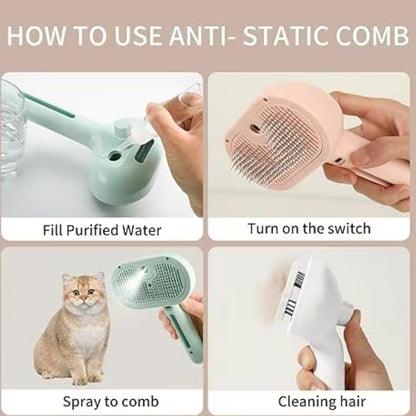 HOW TO USE ANTI- STATIC COMB

Fill Purified Water

Turn on the switch

Spray to comb

Cleaning hair